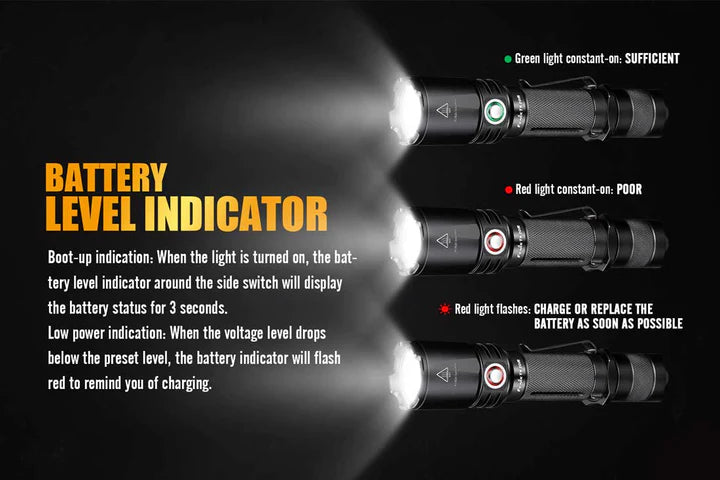 BATTERY
LEVEL INDICATOR

Boot-up indication: When the light is turned on, the battery level indicator around the side switch will display the battery status for 3 seconds.
Low power indication: When the voltage level drops below the preset level, the battery indicator will flash red to remind you of charging.

Green light constant-on: SUFFICIENT

Red light constant-on: POOR

Red light flashes: CHARGE OR REPLACE THE BATTERY AS SOON AS POSSIBLE